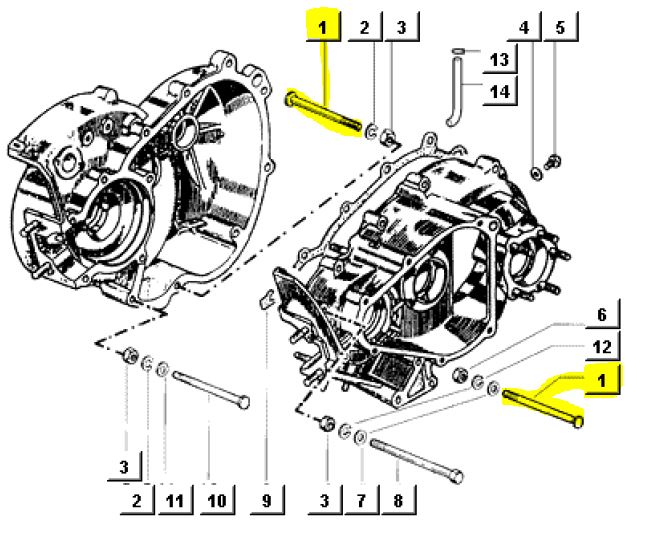 1
2
3
4
5
13
14
6
12
1
3
2
11
10
9
3
7
8