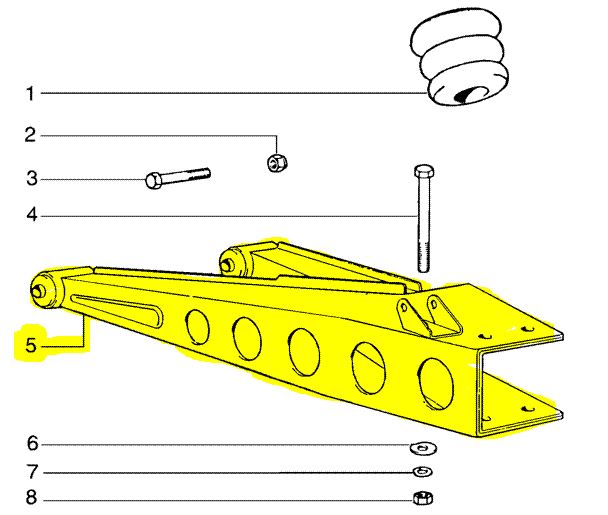 1
2
3
4
5
6
7
8