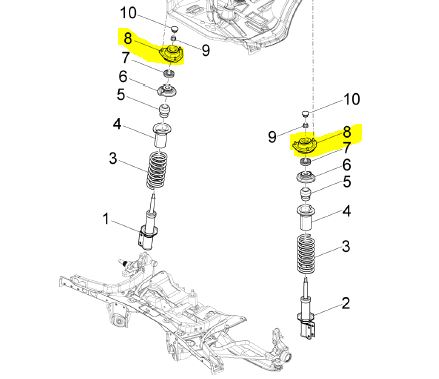 10
8
9
7
6
5
4
3
1
10
9
8
7
6
5
4
3
2