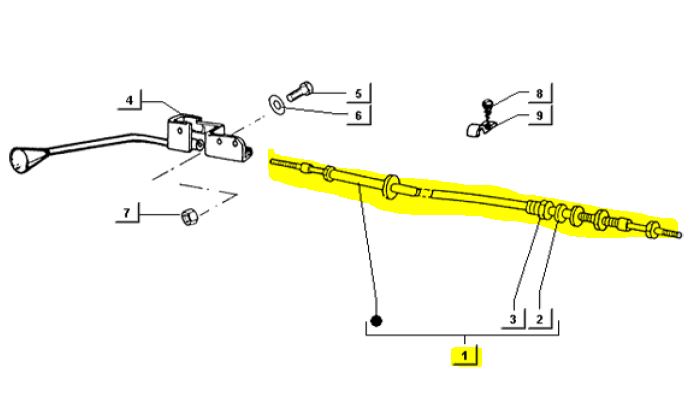 4
5
6
8
9
7
3
2
1