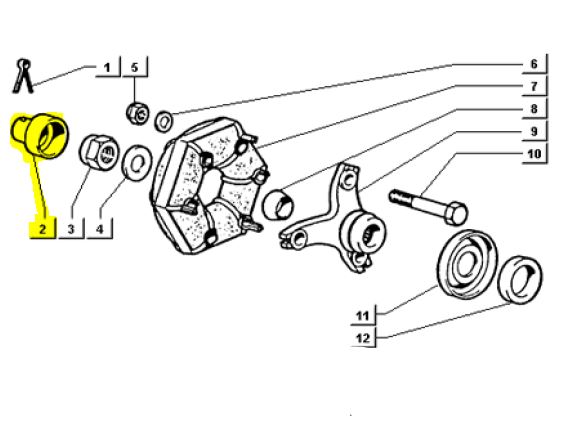 1
5
6
7
8
9
10
2
3
4
11
12