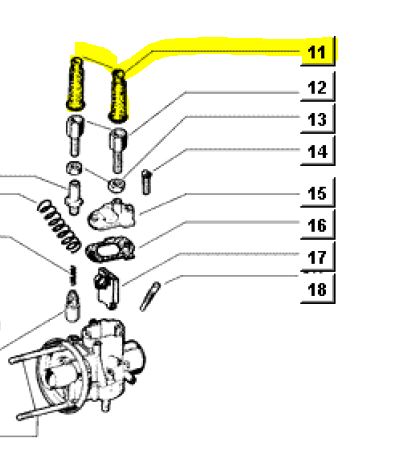 11
12
13
14
15
16
17
18